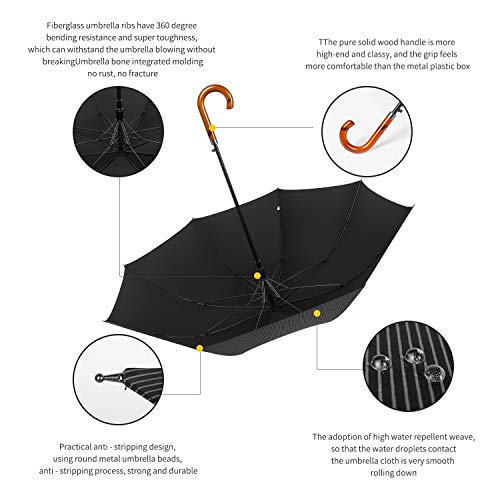 Fiberglass umbrella ribs have 360 degree bending resistance and super toughness, which can withstand the umbrella blowing without breakingUmbrella bone integrated molding no rust, no fracture

TThe pure solid wood handle is more high-end and classy, and the grip feels more comfortable than the metal plastic box

Practical anti - stripping design, using round metal umbrella beads, anti - stripping process, strong and durable

The adoption of high water repellent weave, so that the water droplets contact the umbrella cloth is very smooth rolling down