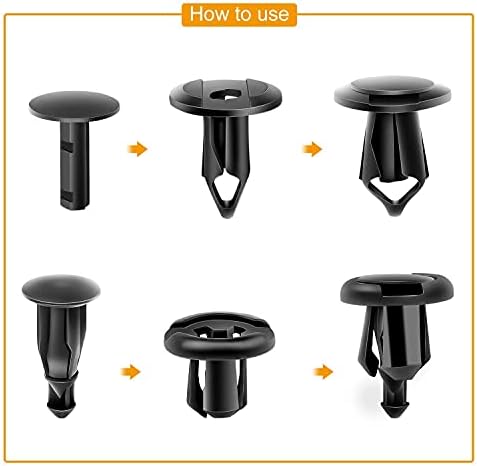 How to use