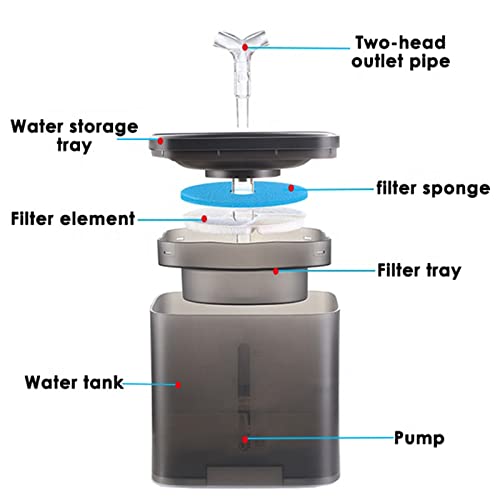 Two-head outlet pipe

Water storage tray

filter sponge

Filter element

Filter tray

Water tank

Pump