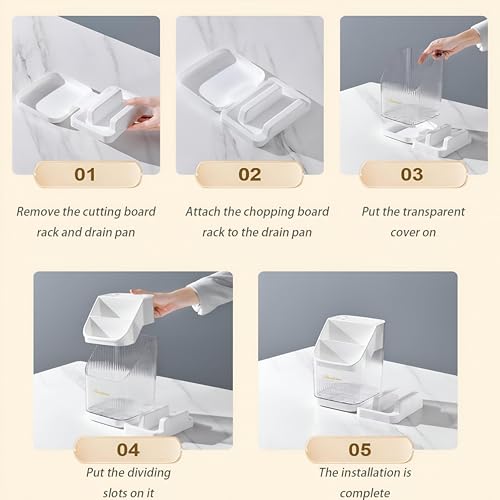 01

Remove the cutting board rack and drain pan

02

Attach the chopping board rack to the drain pan

03

Put the transparent cover on

04

Put the dividing slots on it

05

The installation is complete