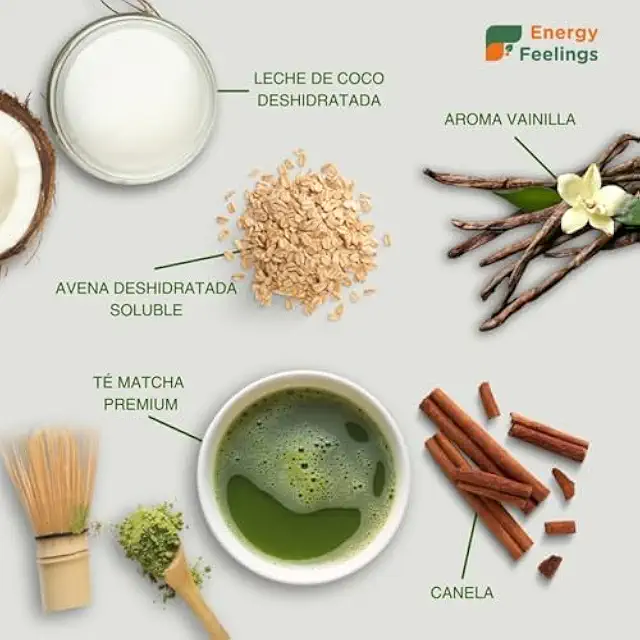 Energy Feelings

LECHE DE COCO DESHIDRATADA

AROMA VAINILLA

AVENA DESHIDRATADA SOLUBLE

TÉ MATCHA PREMIUM

CANELA