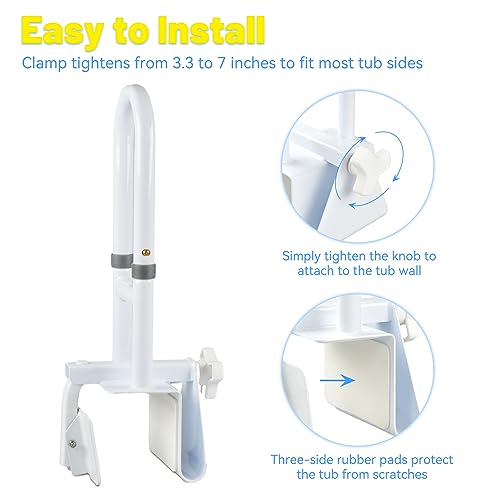 Easy to Install

Clamp tightens from 3.3 to 7 inches to fit most tub sides

Simply tighten the knob to attach to the tub wall

Three-side rubber pads protect the tub from scratches