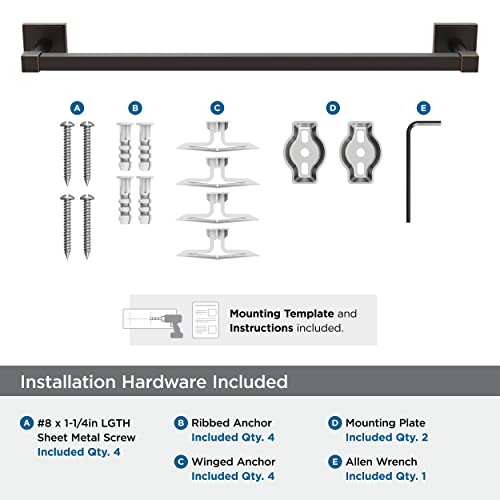 A B C D E

Mounting Template and Instructions included.

Installation Hardware Included

A #8 x 1-1/4in LGTH Sheet Metal Screw Included Qty. 4

B Ribbed Anchor Included Qty. 4

C Winged Anchor Included Qty. 4

D Mounting Plate Included Qty. 2

E Allen Wrench Included Qty. 1