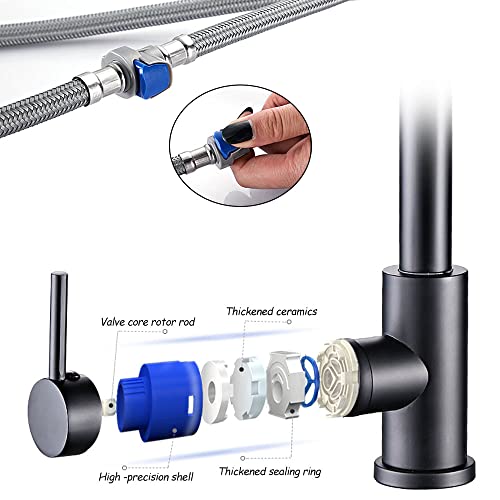 Valve core rotor rod

Thickened ceramics

High -precision shell

Thickened sealing ring