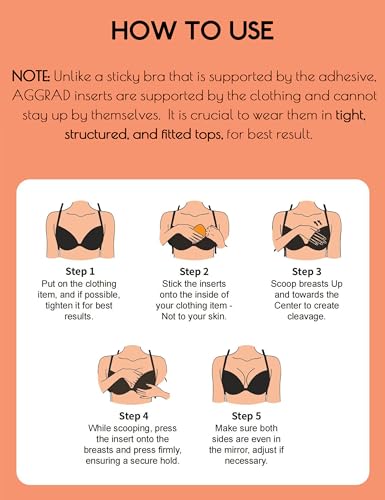 HOW TO USE

NOTE: Unlike a sticky bra that is supported by the adhesive, AGGRAD inserts are supported by the clothing and cannot stay up by themselves. It is crucial to wear them in tight, structured, and fitted tops, for best result.

Step 1
Put on the clothing item, and if possible, tighten it for best results.

Step 2
Stick the inserts onto the inside of your clothing item - Not to your skin.

Step 3
Scoop breasts Up and towards the Center to create cleavage.

Step 4
While scooping, press the insert onto the breasts and press firmly, ensuring a secure hold.

Step 5
Make sure both sides are even in the mirror, adjust if necessary.