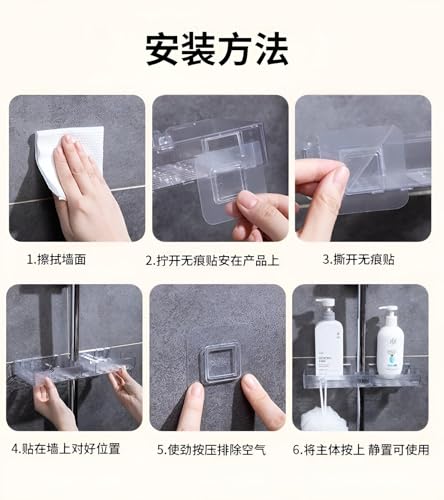 安装方法

1.擦拭墙面

2.拧开无痕贴安在产品上

3.撕开无痕贴

4.贴在墙上对好位置

5.使劲按压排除空气

6.将主体按上 静置可使用