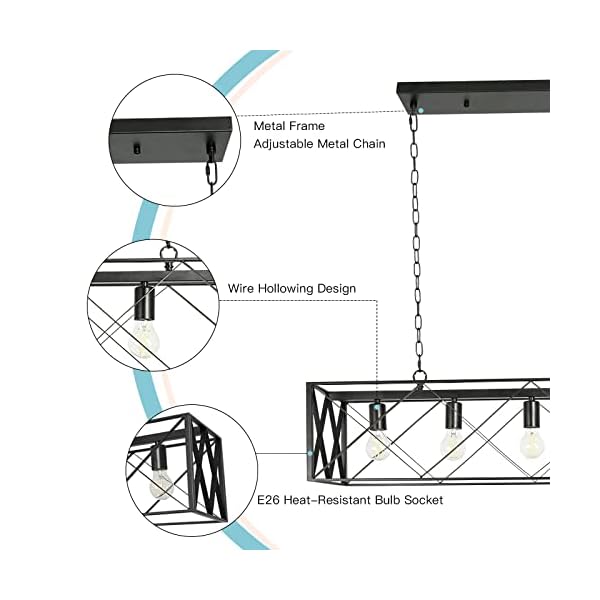 Metal Frame
Adjustable Metal Chain

Wire Hollowing Design

E26 Heat-Resistant Bulb Socket