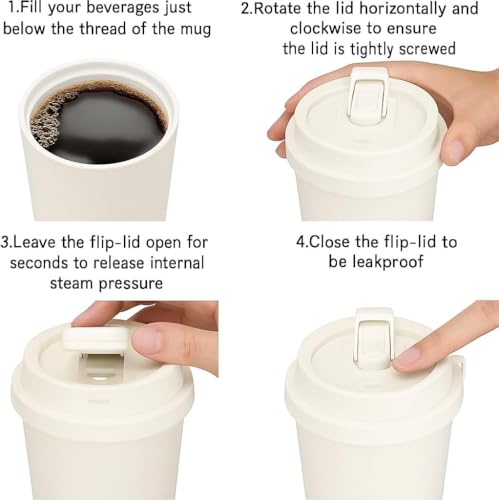 1.Fill your beverages just below the thread of the mug

2.Rotate the lid horizontally and clockwise to ensure the lid is tightly screwed

3.Leave the flip-lid open for seconds to release internal steam pressure

4.Close the flip-lid to be leakproof