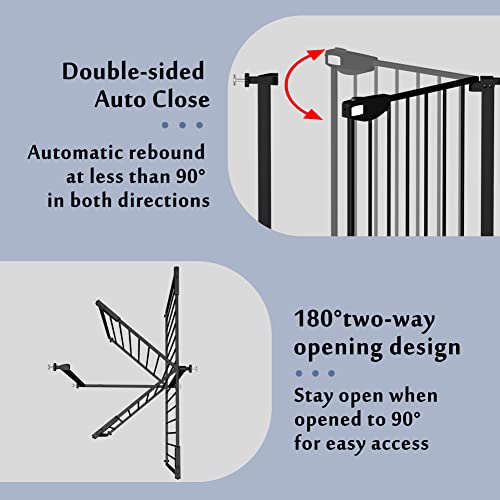 Double-sided Auto Close

Automatic rebound at less than 90° in both directions

180°two-way opening design

Stay open when opened to 90° for easy access