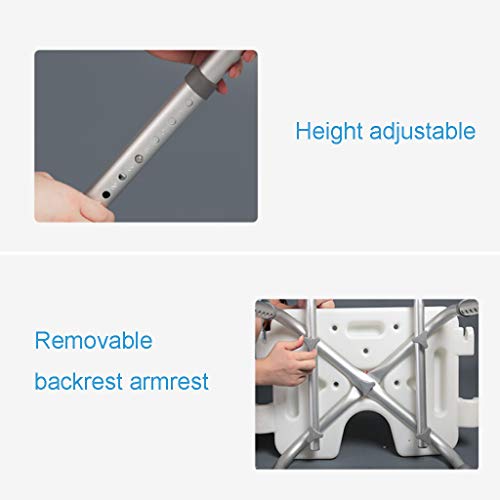 Height adjustable

Removable

backrest armrest