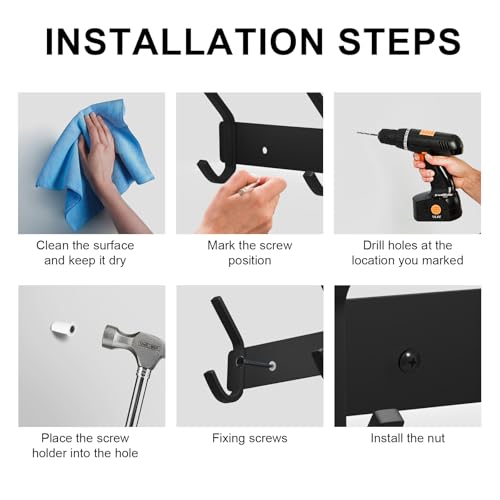 INSTALLATION STEPS

Clean the surface and keep it dry

Mark the screw position

Drill holes at the location you marked

Place the screw holder into the hole

Fixing screws

Install the nut