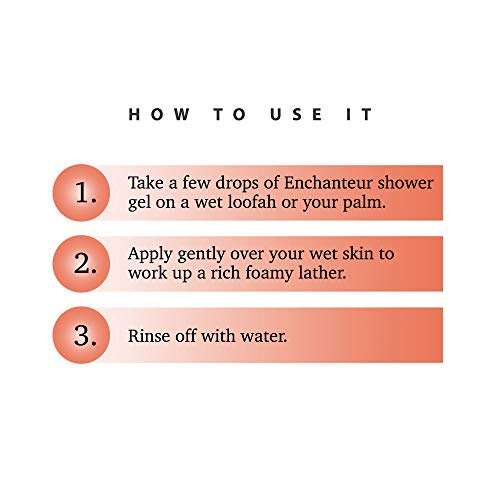 HOW TO USE IT

1. Take a few drops of Enchanteur shower gel on a wet loofah or your palm.

2. Apply gently over your wet skin to work up a rich foamy lather.

3. Rinse off with water.