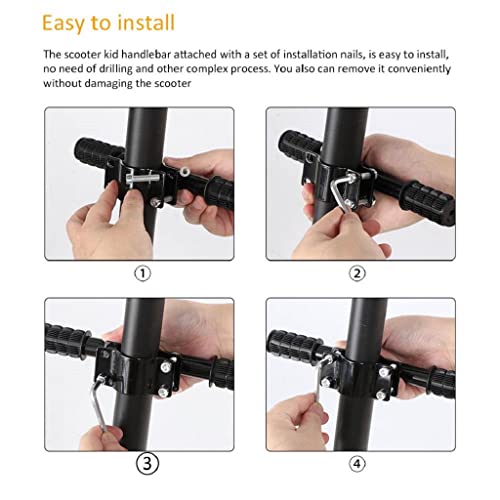 Easy to install

The scooter kid handlebar attached with a set of installation nails, is easy to install, no need of drilling and other complex process. You also can remove it conveniently without damaging the scooter

①

②

③

④