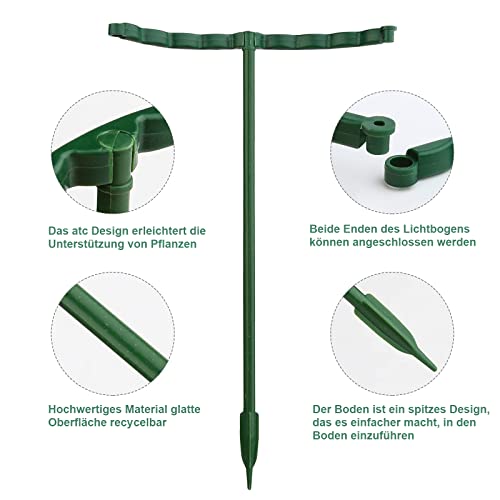 Das atc Design erleichtert die Unterstützung von Pflanzen

Beide Enden des Lichtbogens können angeschlossen werden

Hochwertiges Material glatte Oberfläche recycelbar

Der Boden ist ein spitzes Design, das es einfacher macht, in den Boden einzuführen