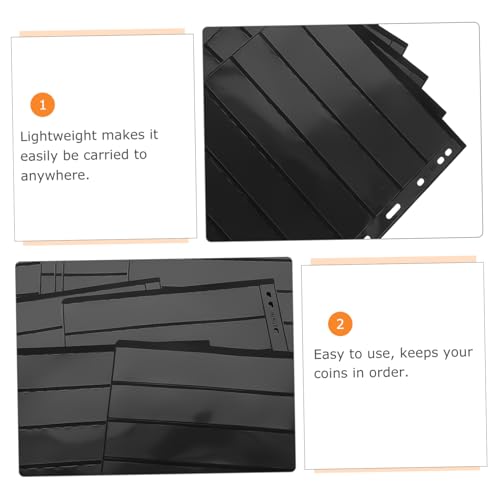 1

Lightweight makes it easily be carried to anywhere.

2

Easy to use, keeps your coins in order.