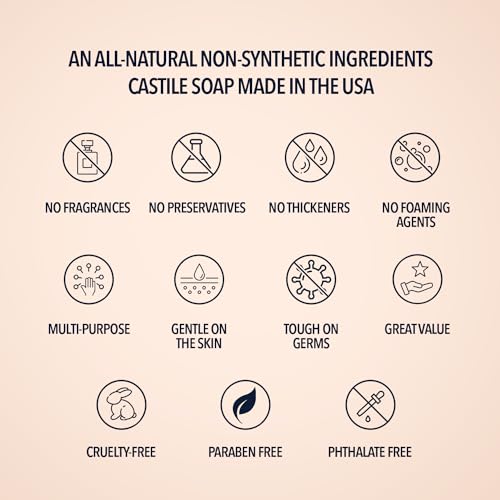 AN ALL-NATURAL NON-SYNTHETIC INGREDIENTS CASTILE SOAP MADE IN THE USA

NO FRAGRANCES

NO PRESERVATIVES

NO THICKENERS

NO FOAMING AGENTS

MULTI-PURPOSE

GENTLE ON THE SKIN

TOUGH ON GERMS

GREAT VALUE

CRUELTY-FREE

PARABEN FREE

PHTHALATE FREE