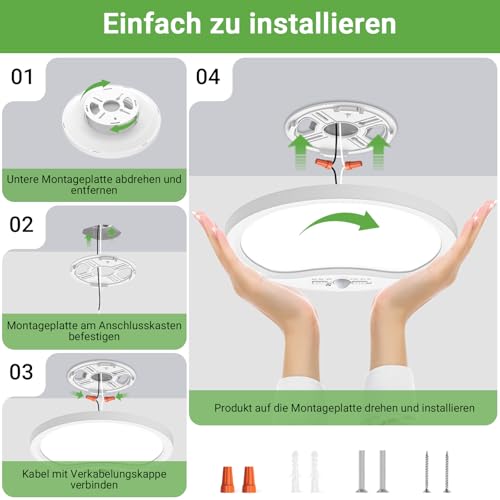 Einfach zu installieren

01

Untere Montageplatte abdrehen und entfernen

02

Montageplatte am Anschlusskasten befestigen

03

Kabel mit Verkabelungskappe verbinden

04

Produkt auf die Montageplatte drehen und installieren