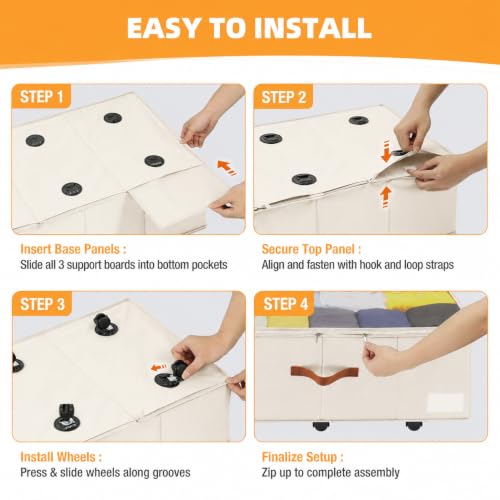 EASY TO INSTALL

STEP 1

Insert Base Panels :
Slide all 3 support boards into bottom pockets

STEP 2

Secure Top Panel :
Align and fasten with hook and loop straps

STEP 3

Install Wheels :
Press & slide wheels along grooves

STEP 4

Finalize Setup :
Zip up to complete assembly