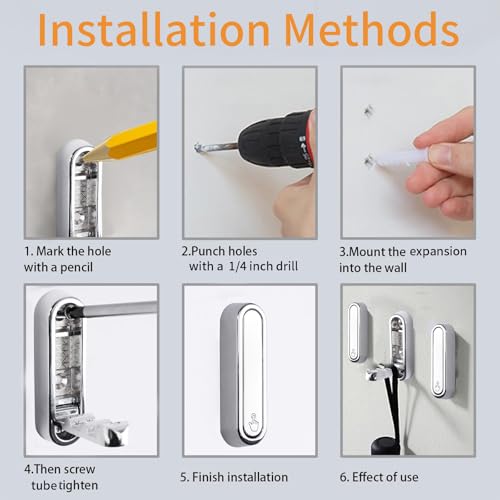 Installation Methods

1. Mark the hole with a pencil

2.Punch holes with a 1/4 inch drill

3.Mount the expansion into the wall

4.Then screw tube tighten

5. Finish installation

6. Effect of use