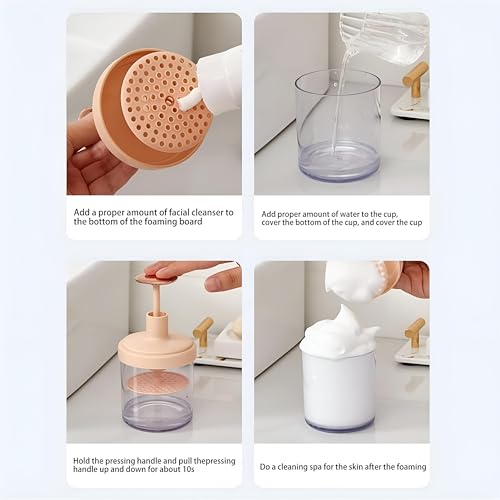 Add a proper amount of facial cleanser to the bottom of the foaming board

Add proper amount of water to the cup, cover the bottom of the cup, and cover the cup

Hold the pressing handle and pull thepressing handle up and down for about 10s

Do a cleaning spa for the skin after the foaming