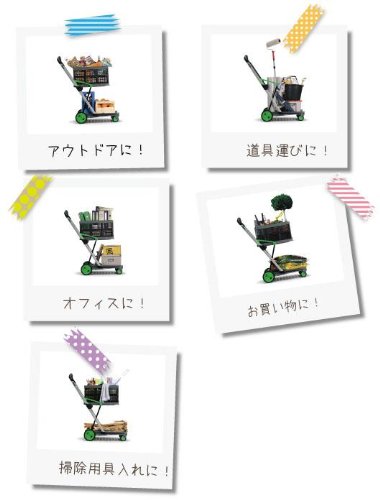 アウトドアに！

道具運びに！

オフィスに！

お買い物に！

掃除用具入れに！