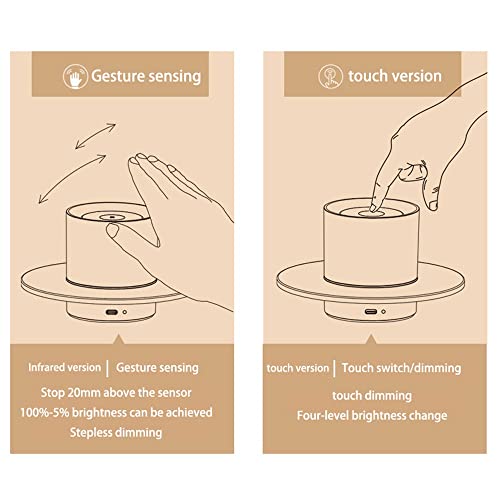 Gesture sensing

Infrared version | Gesture sensing

Stop 20mm above the sensor
100%-5% brightness can be achieved
Stepless dimming

touch version

touch version | Touch switch/dimming

touch dimming
Four-level brightness change