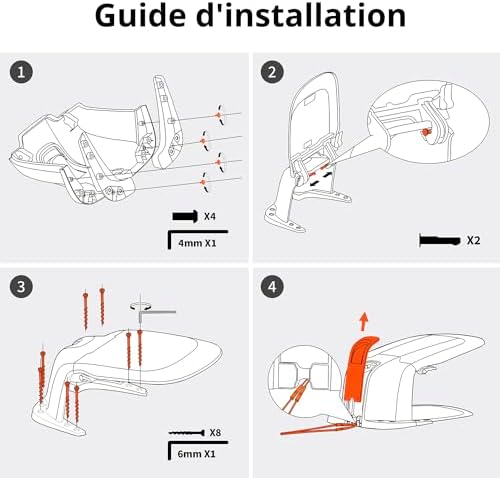 Guide d'installation

1

X4

4mm X1

2

X2

3

X8

6mm X1

4