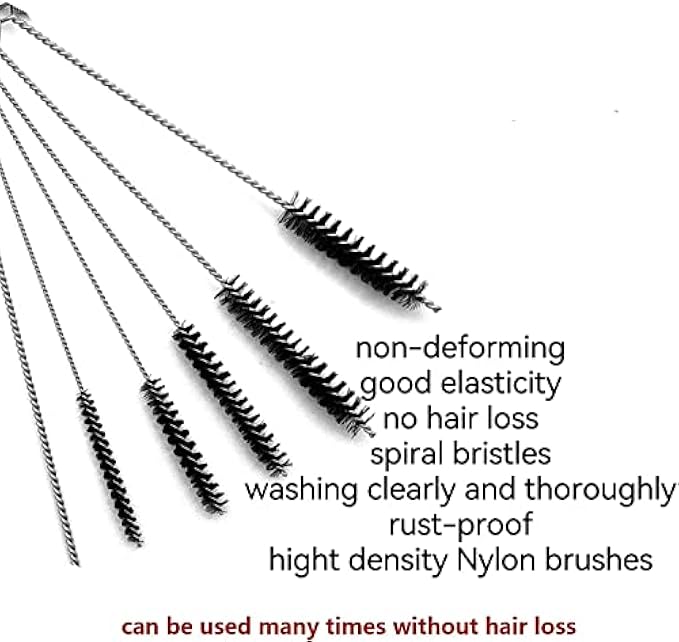 non-deforming
good elasticity
no hair loss
spiral bristles
washing clearly and thoroughly
rust-proof
hight density Nylon brushes

can be used many times without hair loss