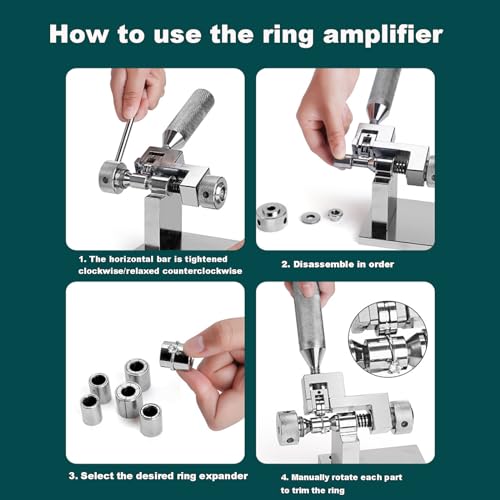 How to use the ring amplifier

1. The horizontal bar is tightened clockwise/relaxed counterclockwise

2. Disassemble in order

3. Select the desired ring expander

4. Manually rotate each part to trim the ring