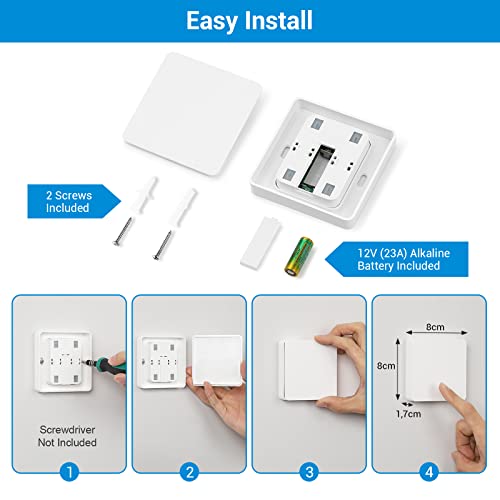 Easy Install

2 Screws Included

12V (23A) Alkaline Battery Included

Screwdriver Not Included

1

2

3

8cm

8cm

1,7cm

4