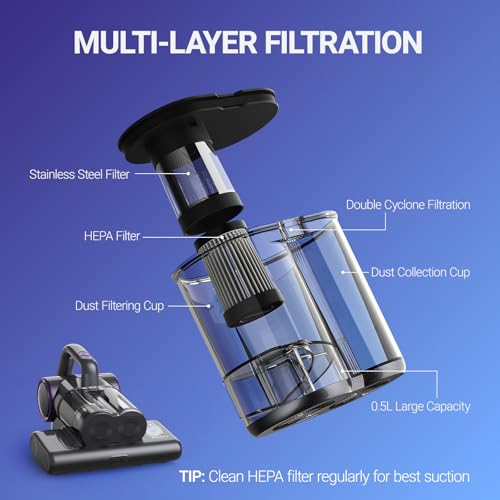 MULTI-LAYER FILTRATION

Stainless Steel Filter

Double Cyclone Filtration

HEPA Filter

Dust Collection Cup

Dust Filtering Cup

0.5L Large Capacity

TIP: Clean HEPA filter regularly for best suction