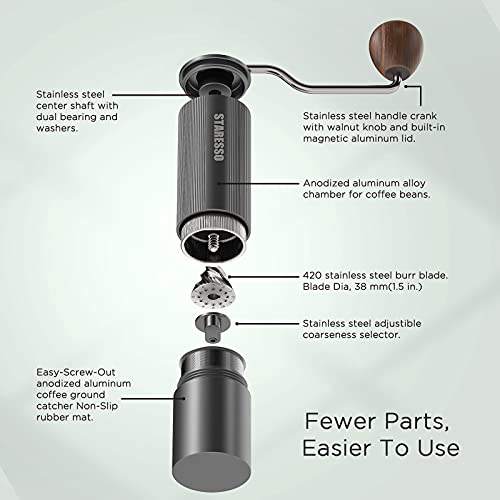 Stainless steel center shaft with dual bearing and washers.

STARESSO

Stainless steel handle crank with walnut knob and built-in magnetic aluminum lid.

Anodized aluminum alloy chamber for coffee beans.

420 stainless steel burr blade. Blade Dia, 38 mm(1.5 in.)

Stainless steel adjustible coarseness selector.

Easy-Screw-Out anodized aluminum coffee ground catcher Non-Slip rubber mat.

Fewer Parts, Easier To Use