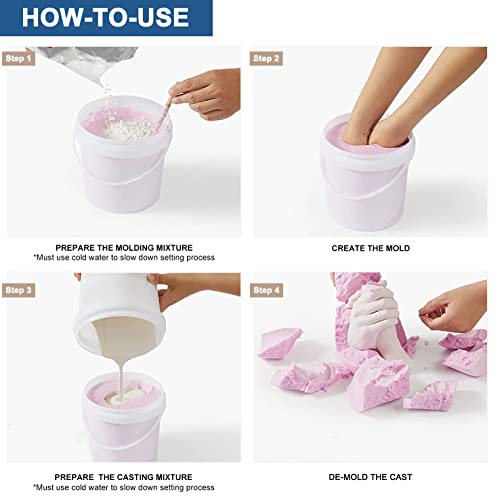 HOW-TO-USE

Step 1

PREPARE THE MOLDING MIXTURE
*Must use cold water to slow down setting process

Step 2

CREATE THE MOLD

Step 3

PREPARE THE CASTING MIXTURE
*Must use cold water to slow down setting process

Step 4

DE-MOLD THE CAST