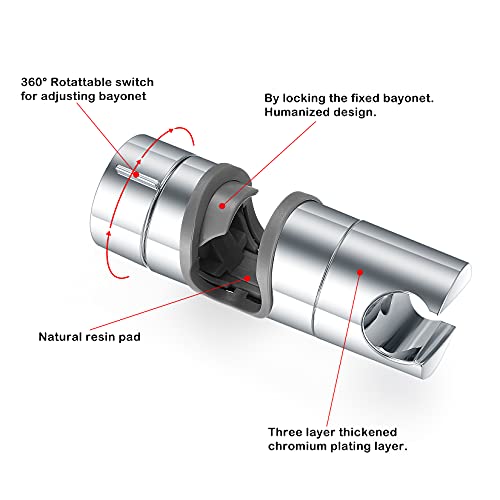 360° Rotattable switch
for adjusting bayonet

By locking the fixed bayonet.
Humanized design.

Natural resin pad

Three layer thickened
chromium plating layer.