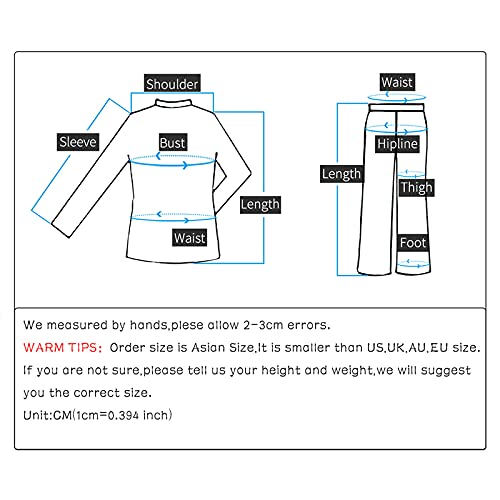 Shoulder
Sleeve
Bust
Length
Waist

Waist
Hipline
Length
Thigh
Foot

We measured by hands,plese allow 2-3cm errors.

WARM TIPS: Order size is Asian Size,It is smaller than US,UK,AU,EU size.

If you are not sure,please tell us your height and weight,we will suggest you the correct size.

Unit:CM(1cm=0.394 inch)