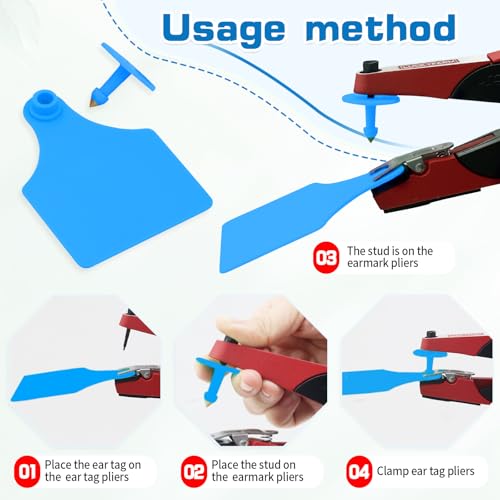 Usage method

03 The stud is on the earmark pliers

01 Place the ear tag on the ear tag pliers

02 Place the stud on the earmark pliers

04 Clamp ear tag pliers