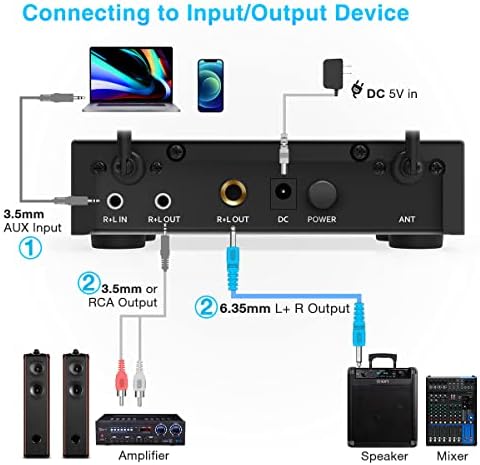 Connecting to Input/Output Device

DC 5V in

R+L IN

R+L OUT

R+L OUT

DC

POWER

ANT

3.5mm AUX Input

①

② 3.5mm or RCA Output

② 6.35mm L+ R Output

Amplifier

Speaker

Mixer