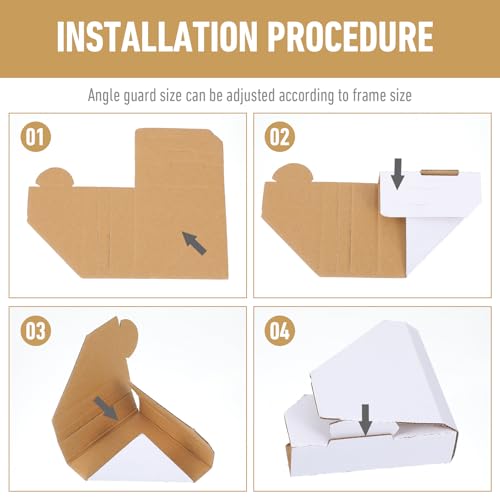 INSTALLATION PROCEDURE

Angle guard size can be adjusted according to frame size

01

02

03

04