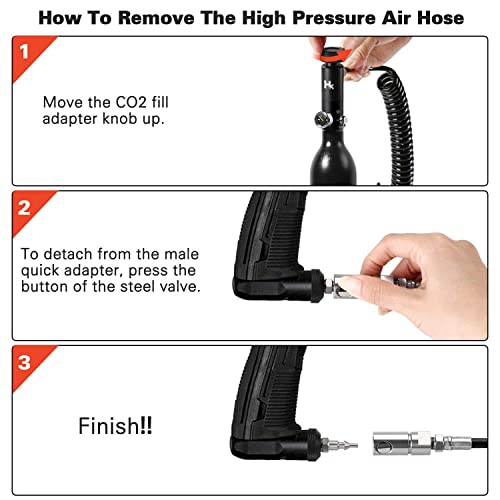 How To Remove The High Pressure Air Hose

1

Move the CO2 fill adapter knob up.

2

To detach from the male quick adapter, press the button of the steel valve.

3

Finish!!