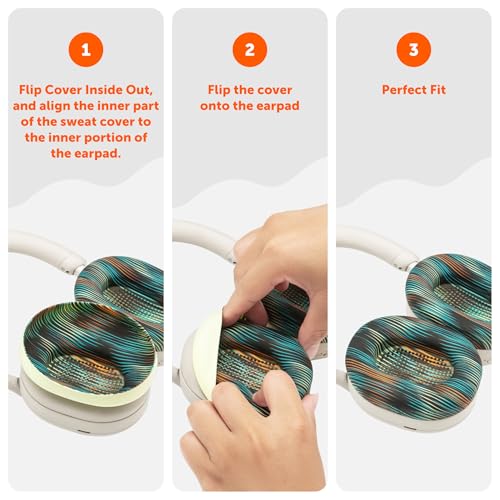 1

Flip Cover Inside Out, and align the inner part of the sweat cover to the inner portion of the earpad.

2

Flip the cover onto the earpad

3

Perfect Fit