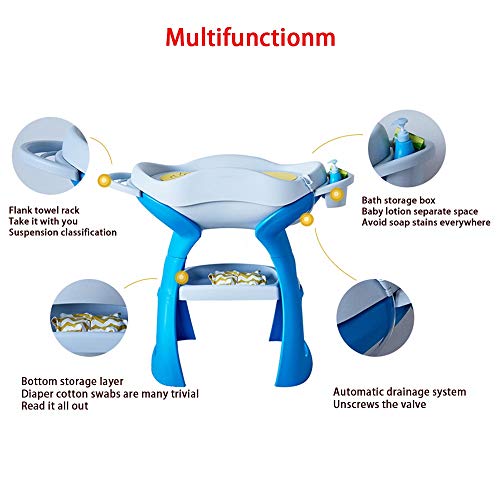 Multifunctionm

Flank towel rack
Take it with you
Suspension classification

Bath storage box
Baby lotion separate space
Avoid soap stains everywhere

Bottom storage layer
Diaper cotton swabs are many trivial
Read it all out

Automatic drainage system
Unscrews the valve