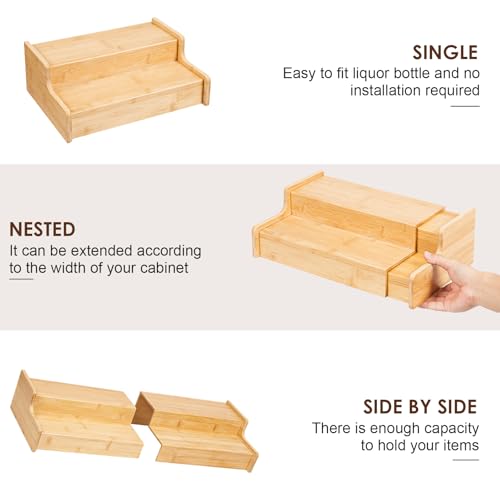 SINGLE
Easy to fit liquor bottle and no installation required

NESTED
It can be extended according to the width of your cabinet

SIDE BY SIDE
There is enough capacity to hold your items