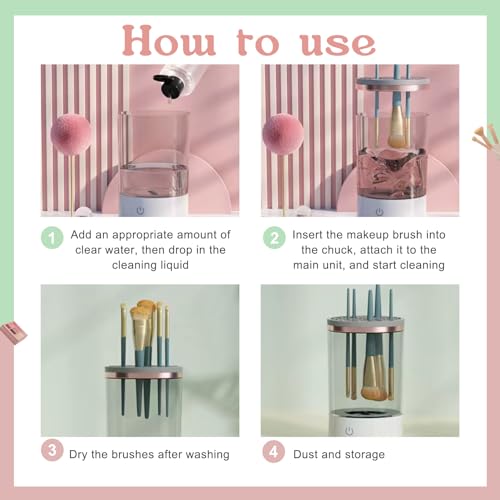 How to use

1 Add an appropriate amount of clear water, then drop in the cleaning liquid

2 Insert the makeup brush into the chuck, attach it to the main unit, and start cleaning

3 Dry the brushes after washing

4 Dust and storage