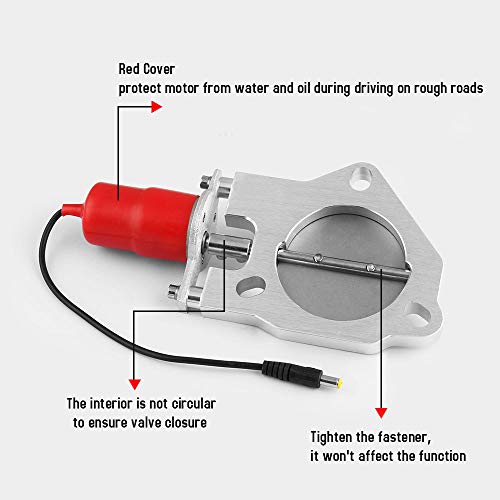 Red Cover
protect motor from water and oil during driving on rough roads

The interior is not circular
to ensure valve closure

Tighten the fastener,
it won't affect the function