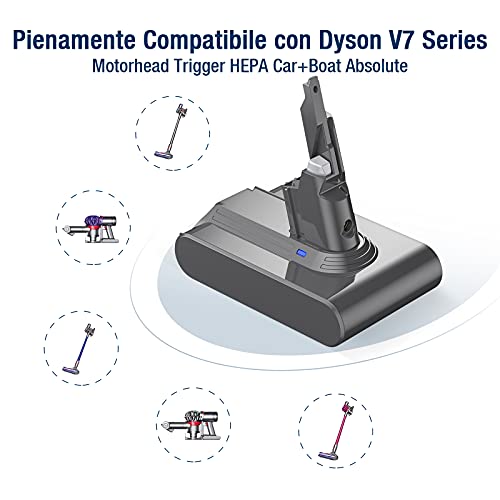 Pienamente Compatibile con Dyson V7 Series
Motorhead Trigger HEPA Car+Boat Absolute