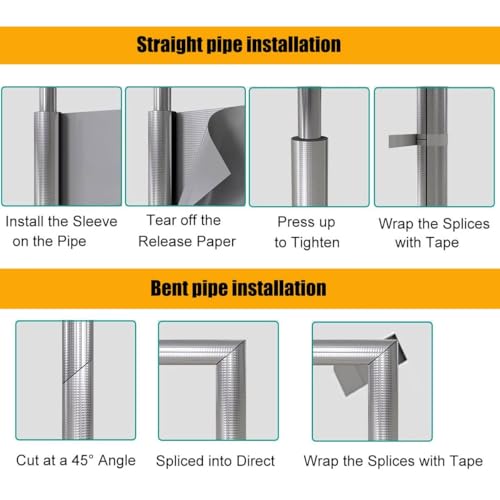 Straight pipe installation

Install the Sleeve on the Pipe

Tear off the Release Paper

Press up to Tighten

Wrap the Splices with Tape

Bent pipe installation

Cut at a 45° Angle

Spliced into Direct

Wrap the Splices with Tape