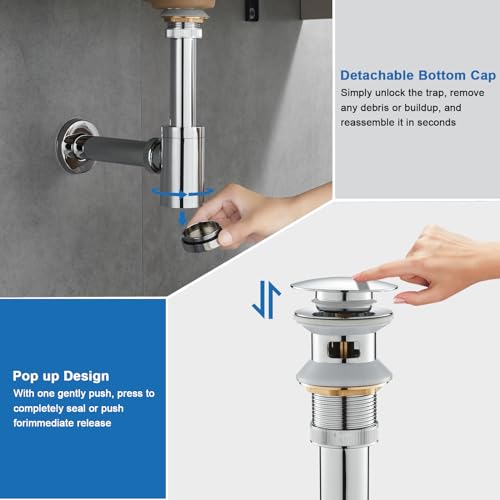 Detachable Bottom Cap
Simply unlock the trap, remove any debris or buildup, and reassemble it in seconds

Pop up Design
With one gently push, press to completely seal or push forimmediate release