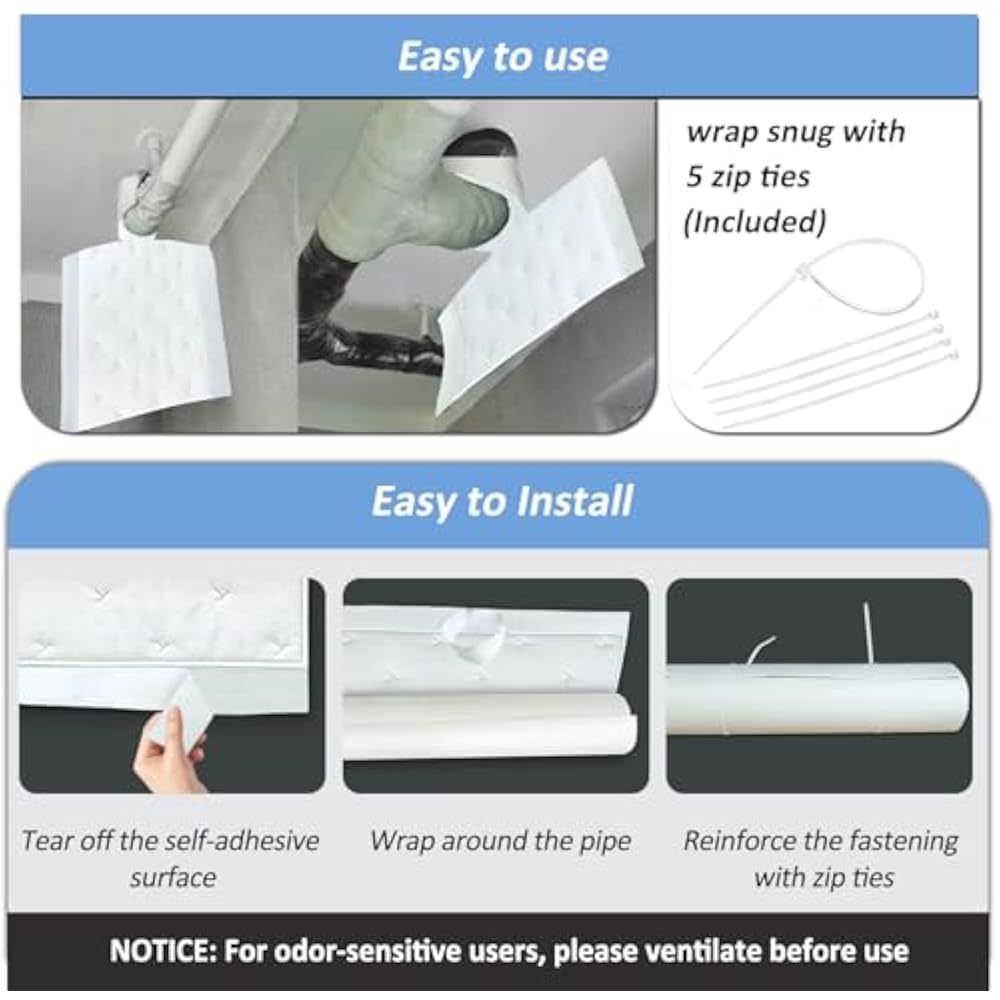 Easy to use

wrap snug with 5 zip ties (Included)

Easy to Install

Tear off the self-adhesive surface

Wrap around the pipe

Reinforce the fastening with zip ties

NOTICE: For odor-sensitive users, please ventilate before use