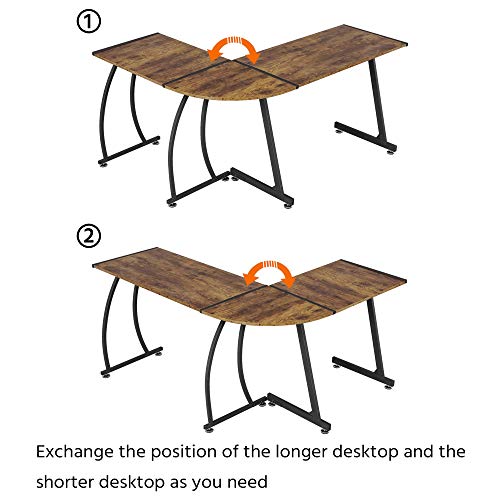 ①

②

Exchange the position of the longer desktop and the shorter desktop as you need