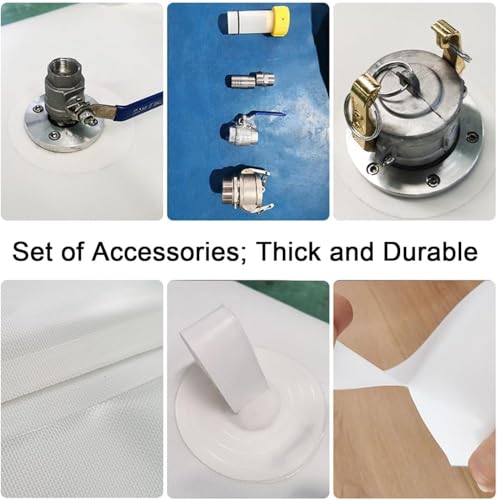 Set of Accessories; Thick and Durable